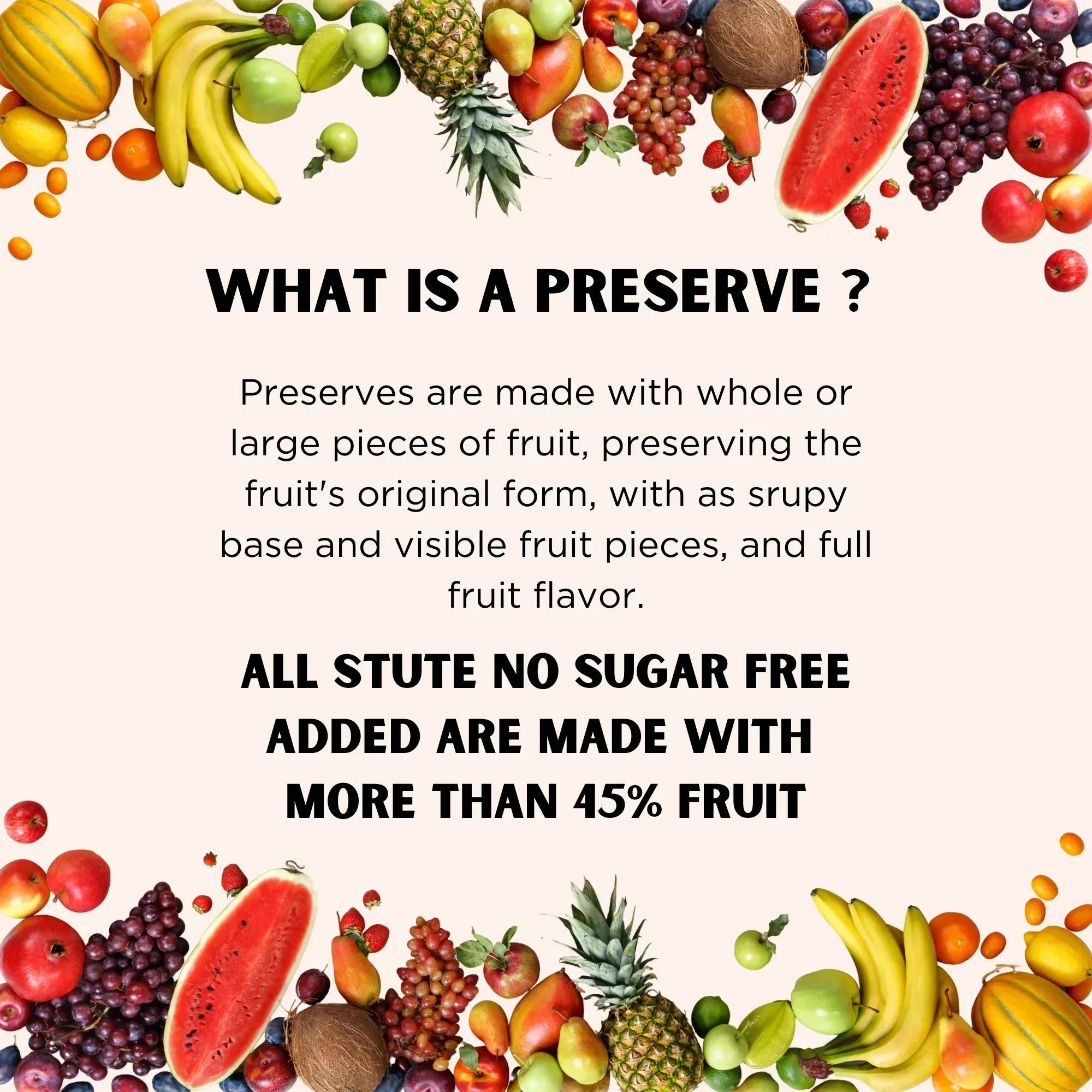 WHAT IS A PRESERVE ?

Preserves are made with whole or large pieces of fruit, preserving the fruit's original form, with as srupy base and visible fruit pieces, and full fruit flavor.

ALL STUTE NO SUGAR FREE ADDED ARE MADE WITH MORE THAN 45% FRUIT